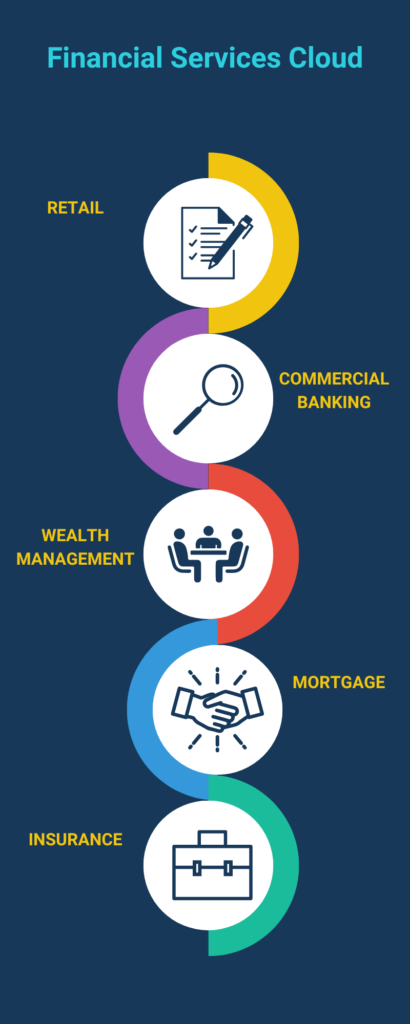 Financial Services Cloud

RETAIL

COMMERCIAL BANKING

WEALTH MANAGEMENT

MORTGAGE

INSURANCE