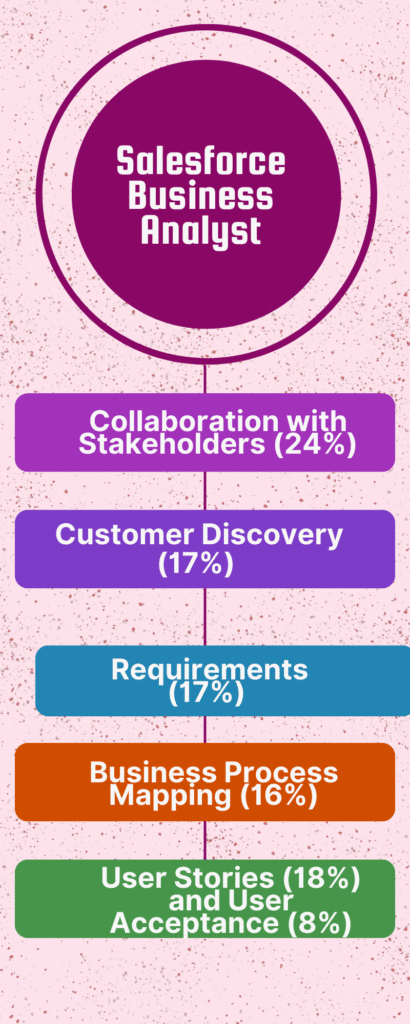 Salesforce Business Analyst

Collaboration with Stakeholders (24%)

Customer Discovery (17%)

Requirements (17%)

Business Process Mapping (16%)

User Stories (18%) and User Acceptance (8%)