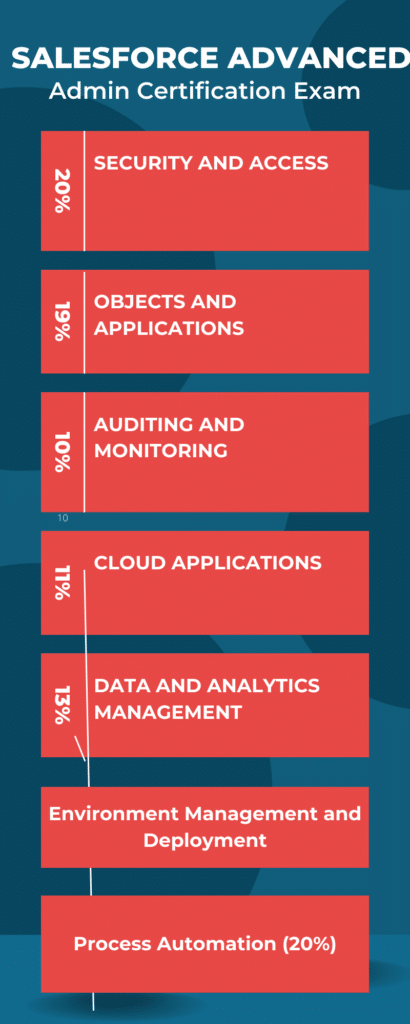 SALESFORCE ADVANCED
Admin Certification Exam

20%
SECURITY AND ACCESS

19%
OBJECTS AND APPLICATIONS

10%
AUDITING AND MONITORING

10

11%
CLOUD APPLICATIONS

13%
DATA AND ANALYTICS MANAGEMENT

Environment Management and Deployment

Process Automation (20%)